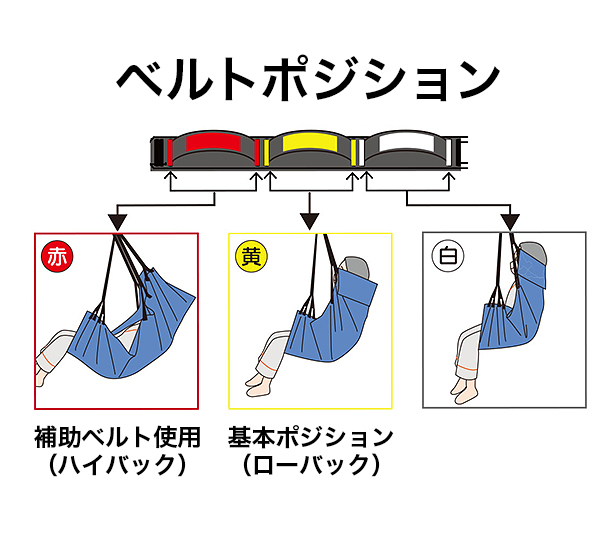 ベルトポジション

赤

黄

白

補助ベルト使用
（ハイバック）

基本ポジション
（ローバック）