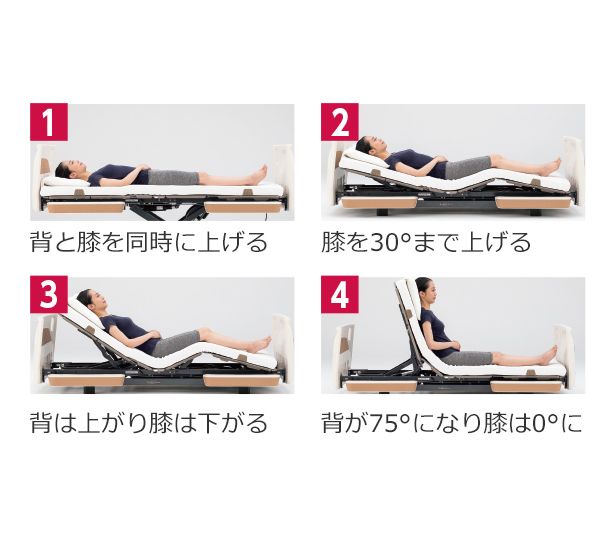 1
背と膝を同時に上げる

2
膝を30°まで上げる

3
背は上がり膝は下がる

4
背が75°になり膝は0°に