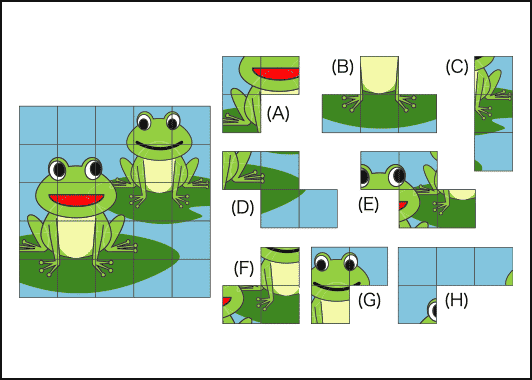 (A)
(B)
(C)
(D)
(E)
(F)
(G)
(H)